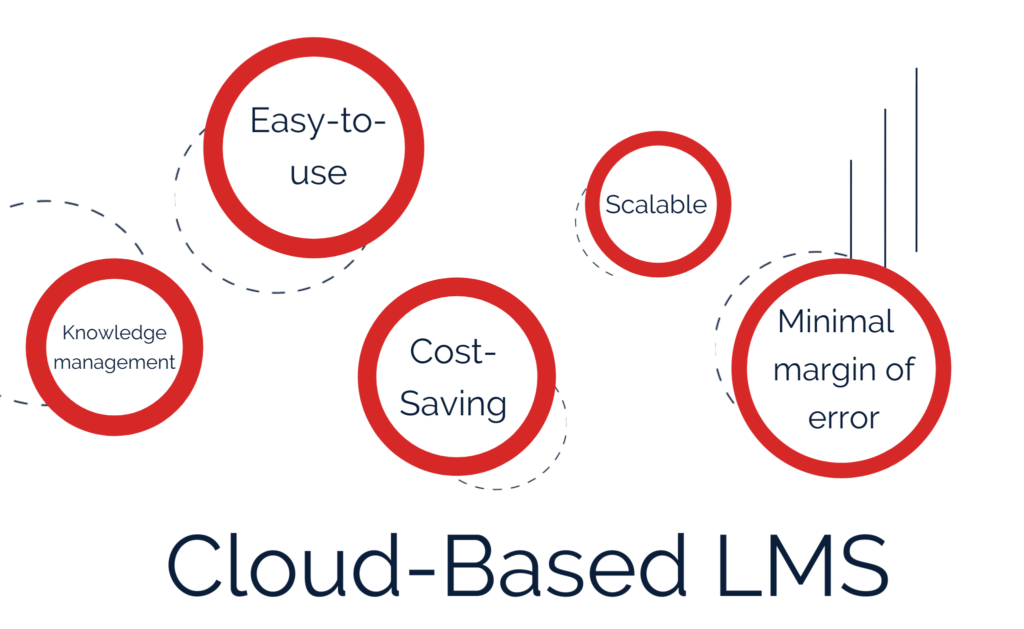 Easy-to-use

Scalable

Knowledge management

Cost-Saving

Minimal margin of error

Cloud-Based LMS