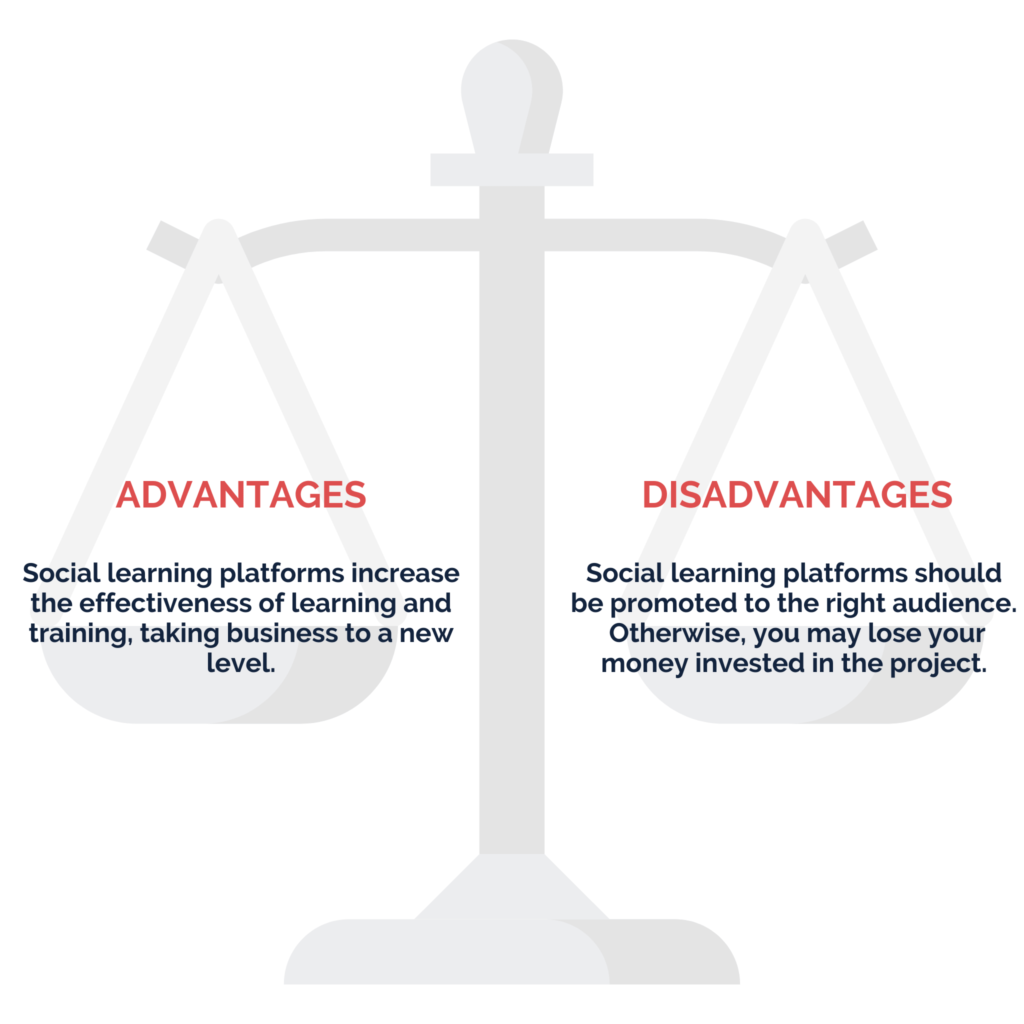 ADVANTAGES

Social learning platforms increase the effectiveness of learning and training, taking business to a new level.

DISADVANTAGES

Social learning platforms should be promoted to the right audience. Otherwise, you may lose your money invested in the project.